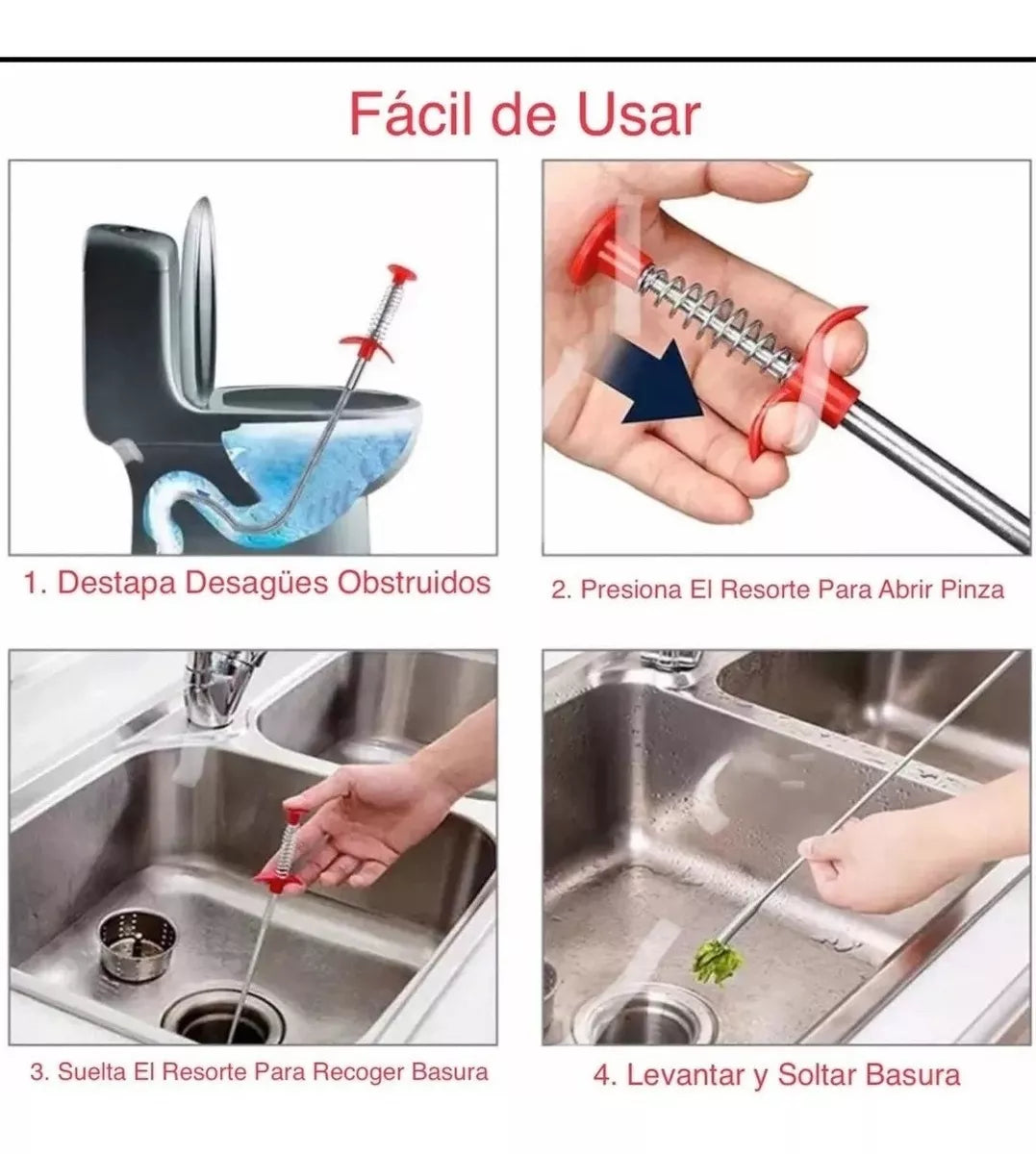 Fácil de Usar

1. Destapa Desagües Obstruidos

2. Presiona El Resorte Para Abrir Pinza

3. Suelta El Resorte Para Recoger Basura

4. Levantar y Soltar Basura