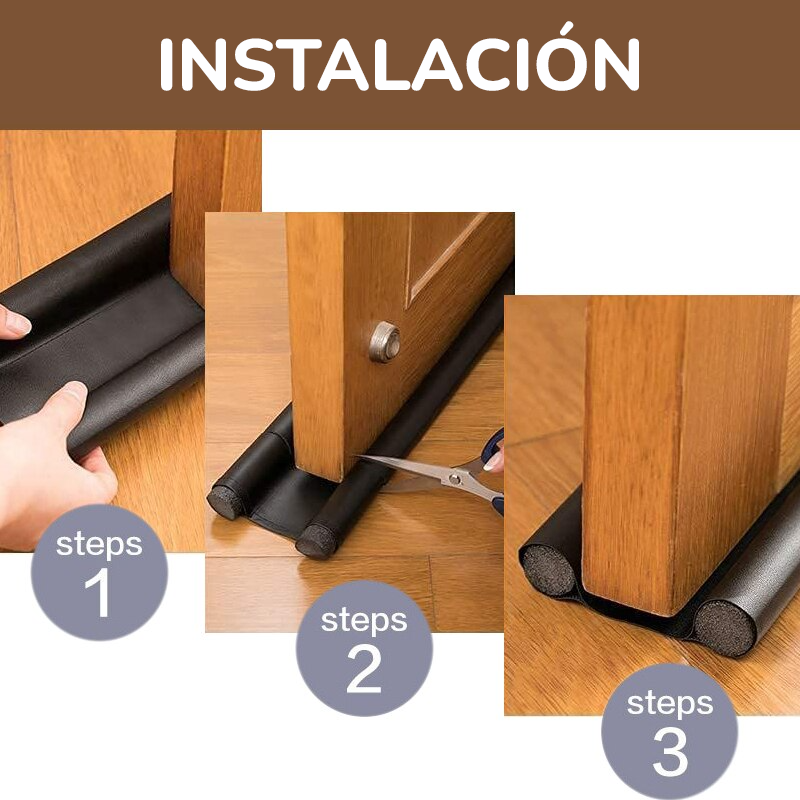 INSTALACIÓN

steps
1

steps
2

steps
3